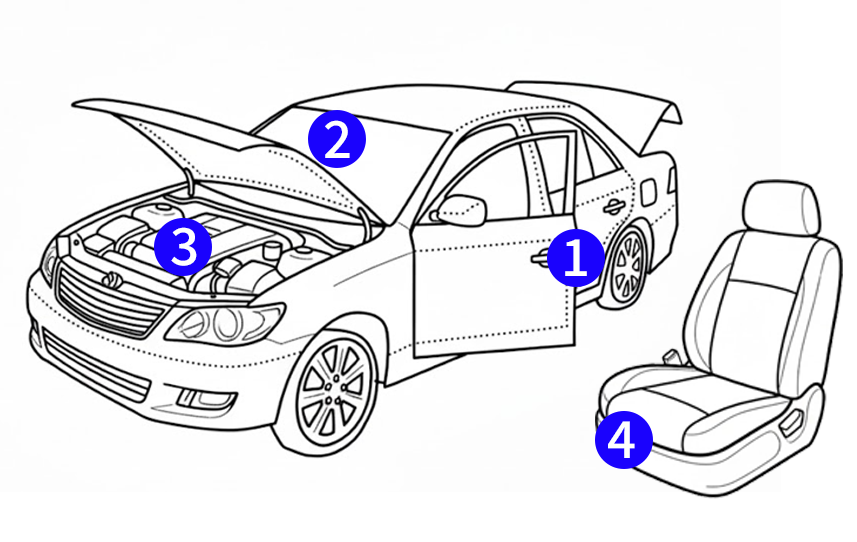 2
3
1
4